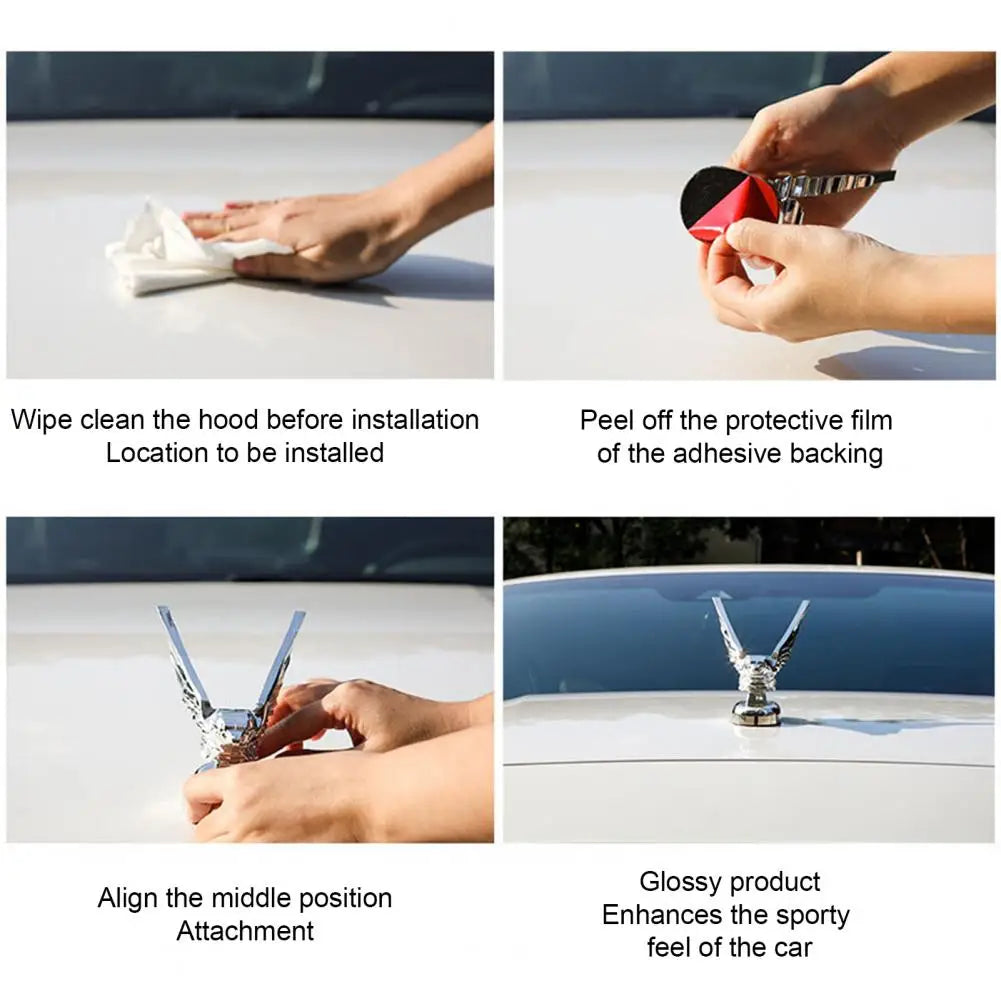 Wipe clean the hood before installation
Location to be installed

Peel off the protective film
of the adhesive backing

Align the middle position
Attachment

Glossy product
Enhances the sporty
feel of the car